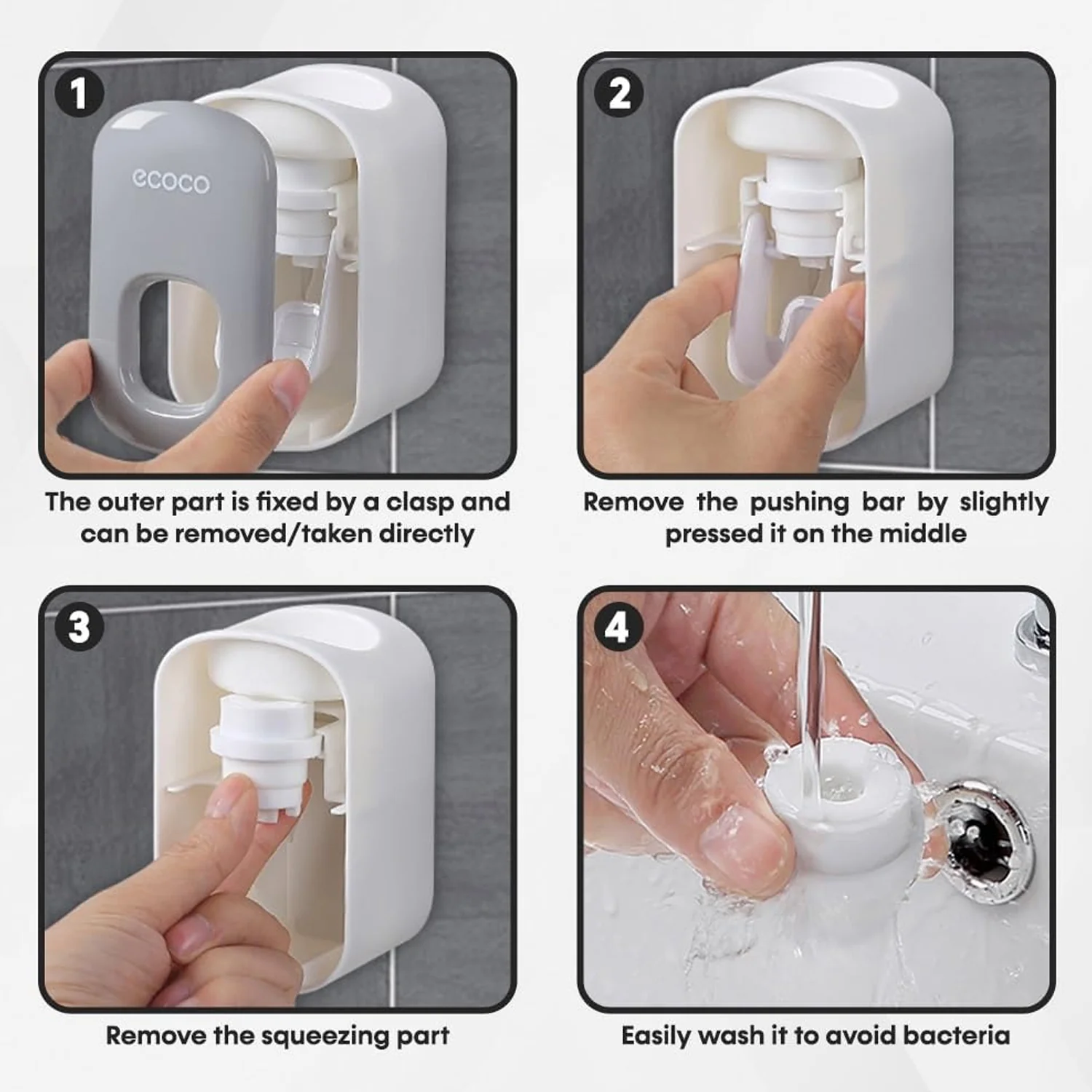 1

ecoco

The outer part is fixed by a clasp and can be removed/taken directly

2

Remove the pushing bar by slightly pressed it on the middle

3

Remove the squeezing part

4

Easily wash it to avoid bacteria