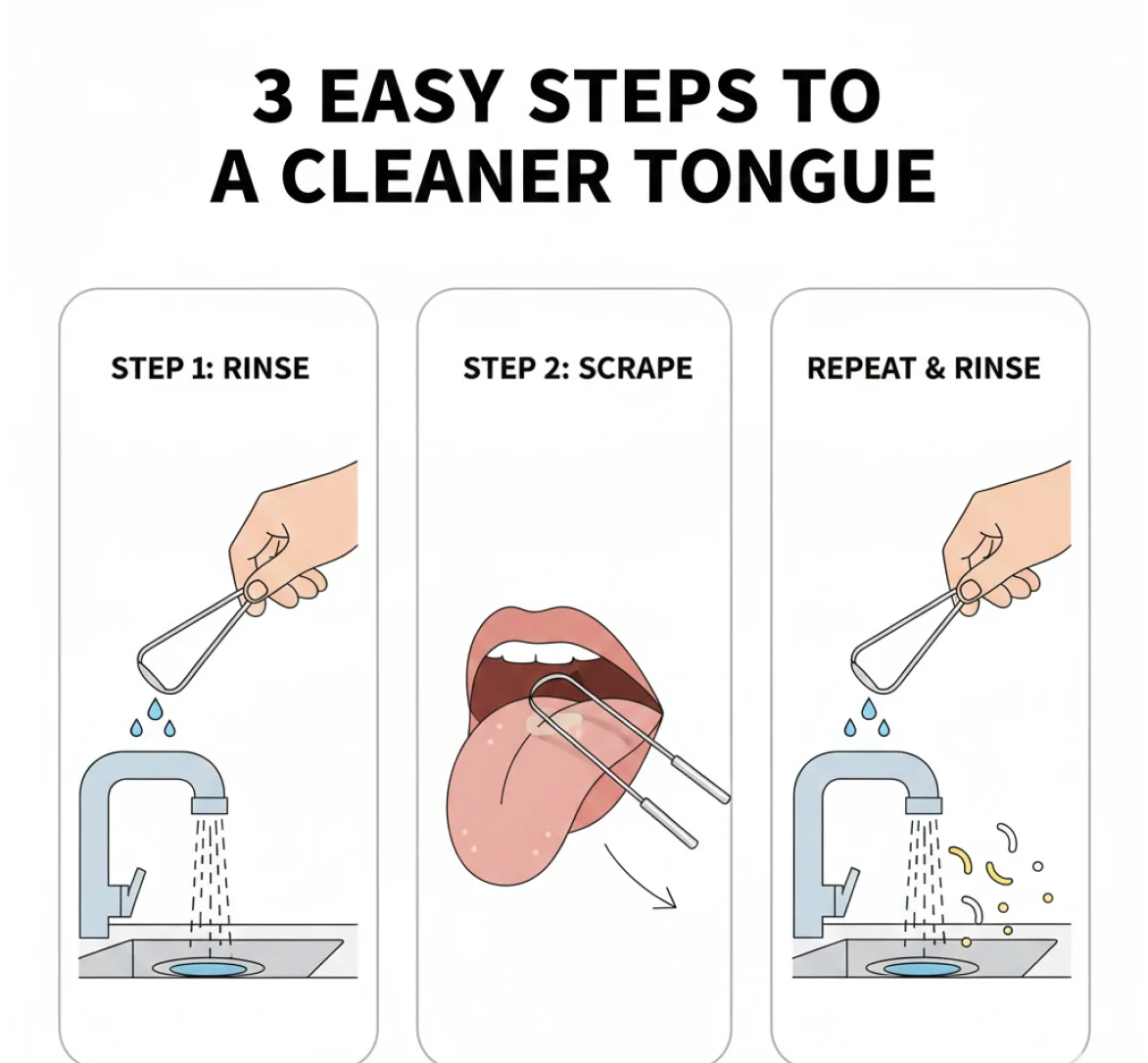 3 EASY STEPS TO A CLEANER TONGUE

STEP 1: RINSE

STEP 2: SCRAPE

REPEAT & RINSE